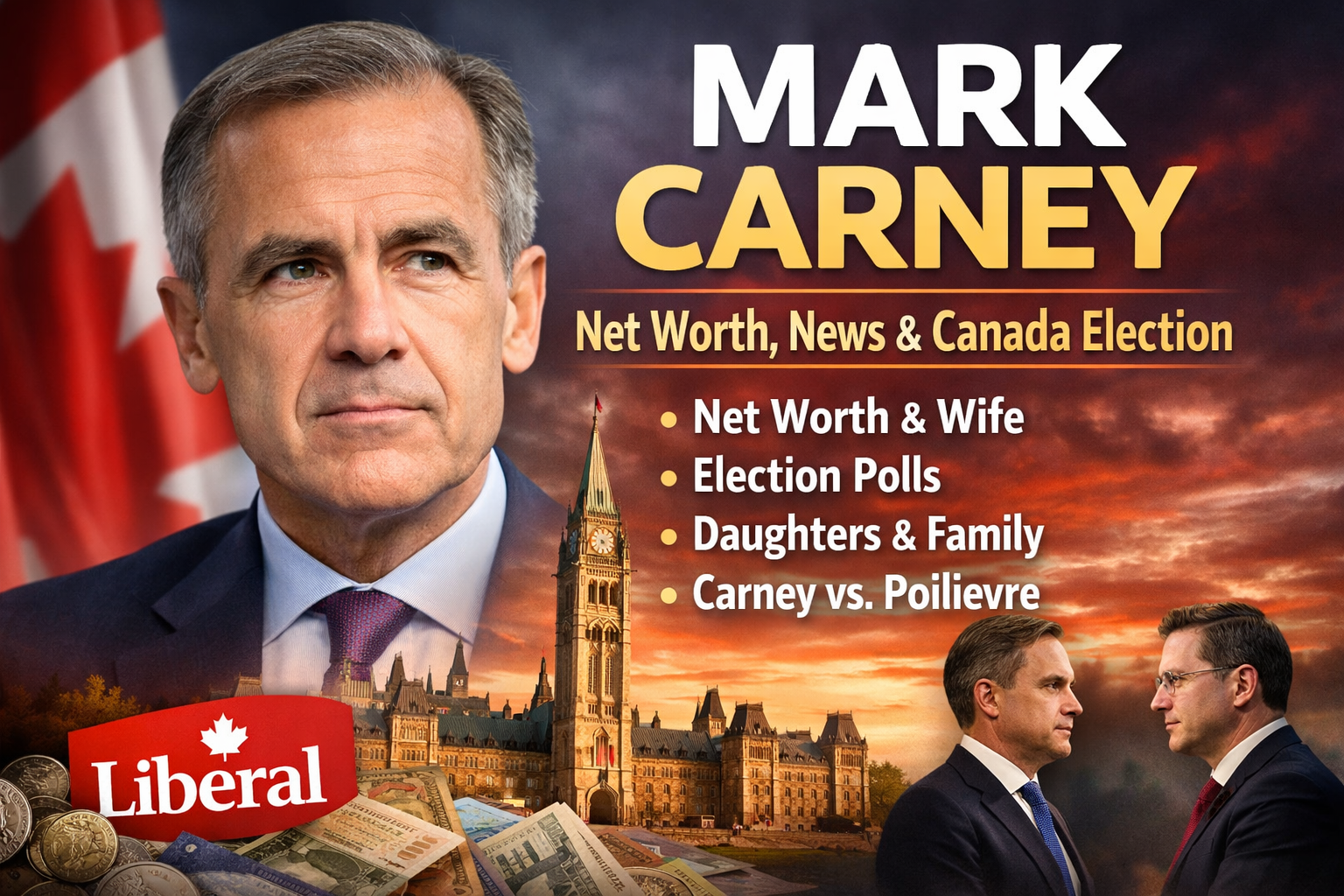 MARK CARNEY

Net Worth, News & Canada Election

• Net Worth & Wife
• Election Polls
• Daughters & Family
• Carney vs. Poilievre

Liberal